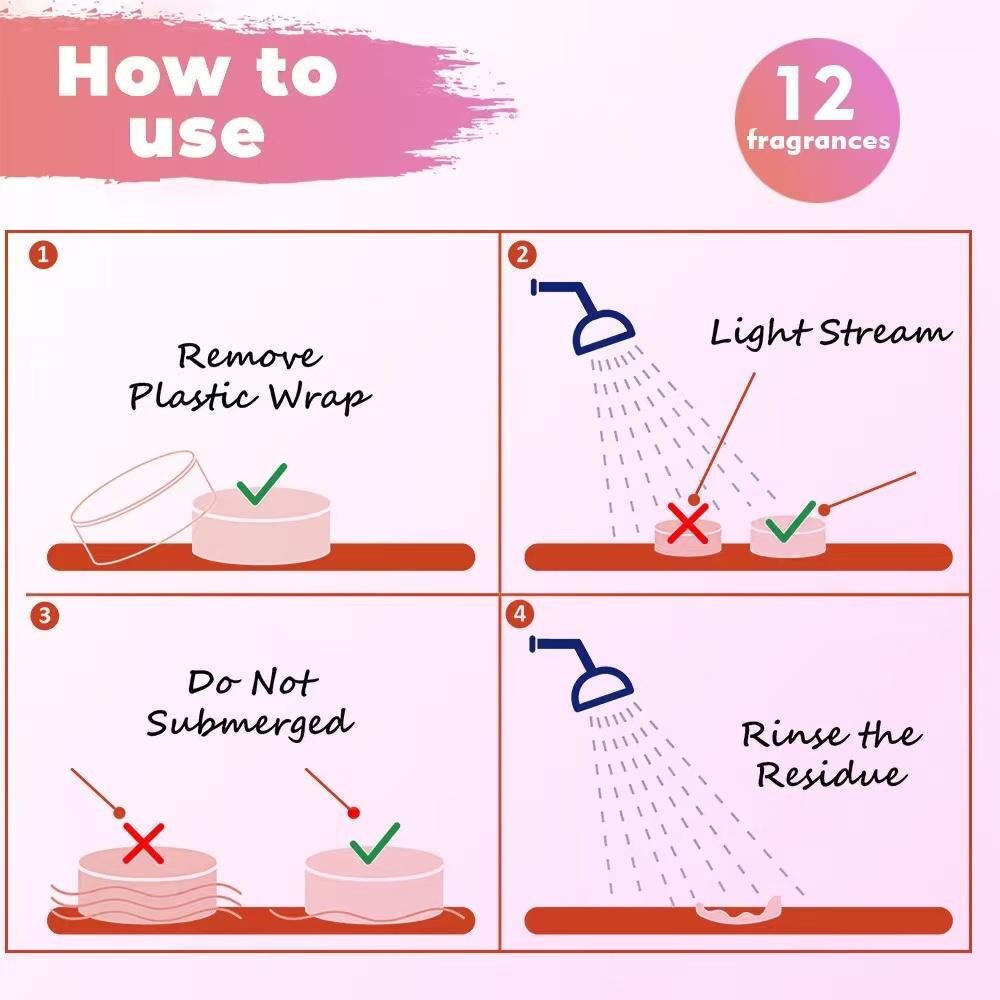 How to use

12 fragrances

1
Remove Plastic Wrap

2
Light Stream

3
Do Not Submerged

4
Rinse the Residue